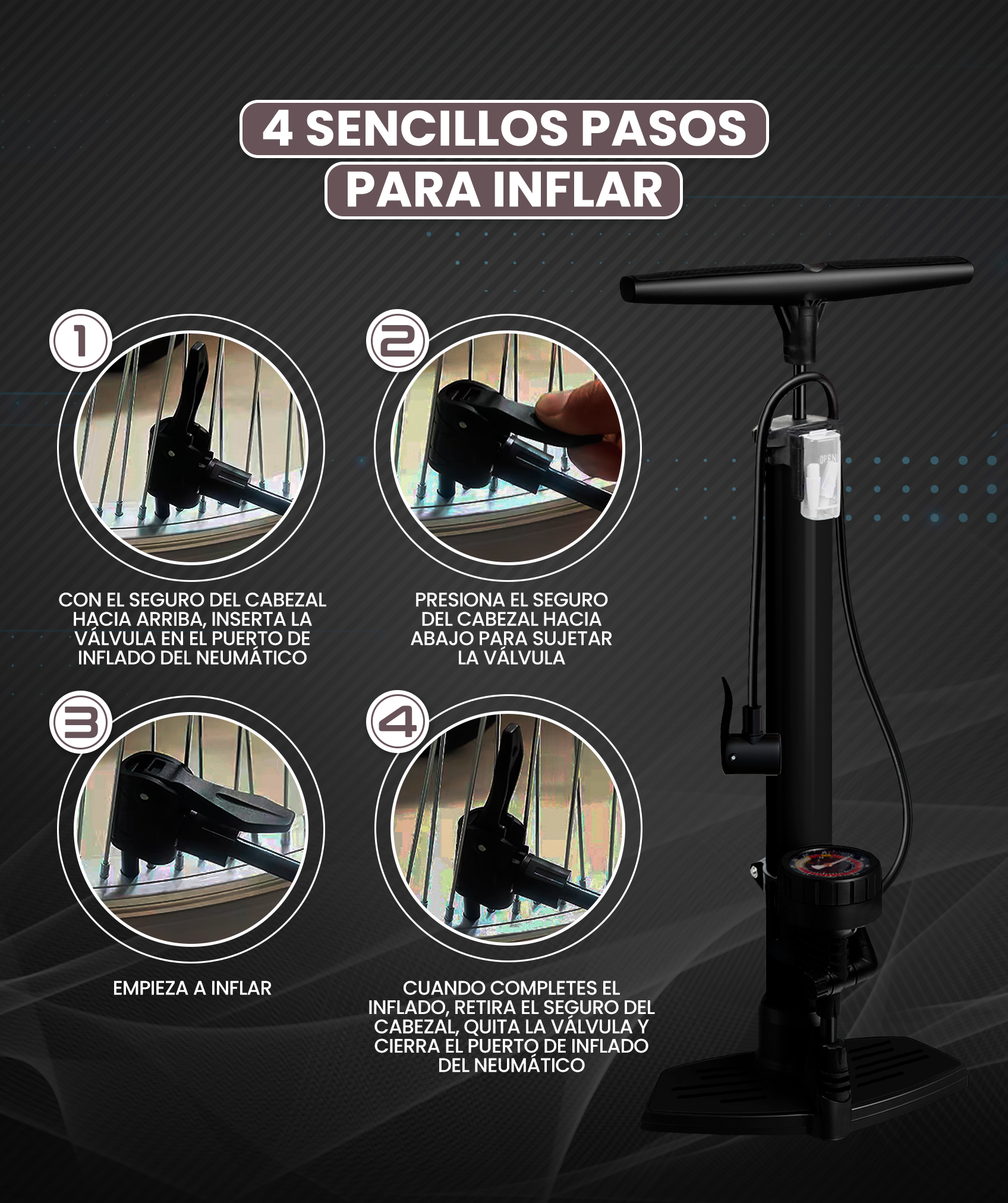 4 SENCILLOS PASOS PARA INFLAR

1

CON EL SEGURO DEL CABEZAL HACIA ARRIBA, INSERTA LA VÁLVULA EN EL PUERTO DE INFLADO DEL NEUMÁTICO

2

PRESIONA EL SEGURO DEL CABEZAL HACIA ABAJO PARA SUJETAR LA VÁLVULA

3

EMPIEZA A INFLAR

4

CUANDO COMPLETES EL INFLADO, RETIRA EL SEGURO DEL CABEZAL, QUITA LA VÁLVULA Y CIERRA EL PUERTO DE INFLADO DEL NEUMÁTICO

OPEN